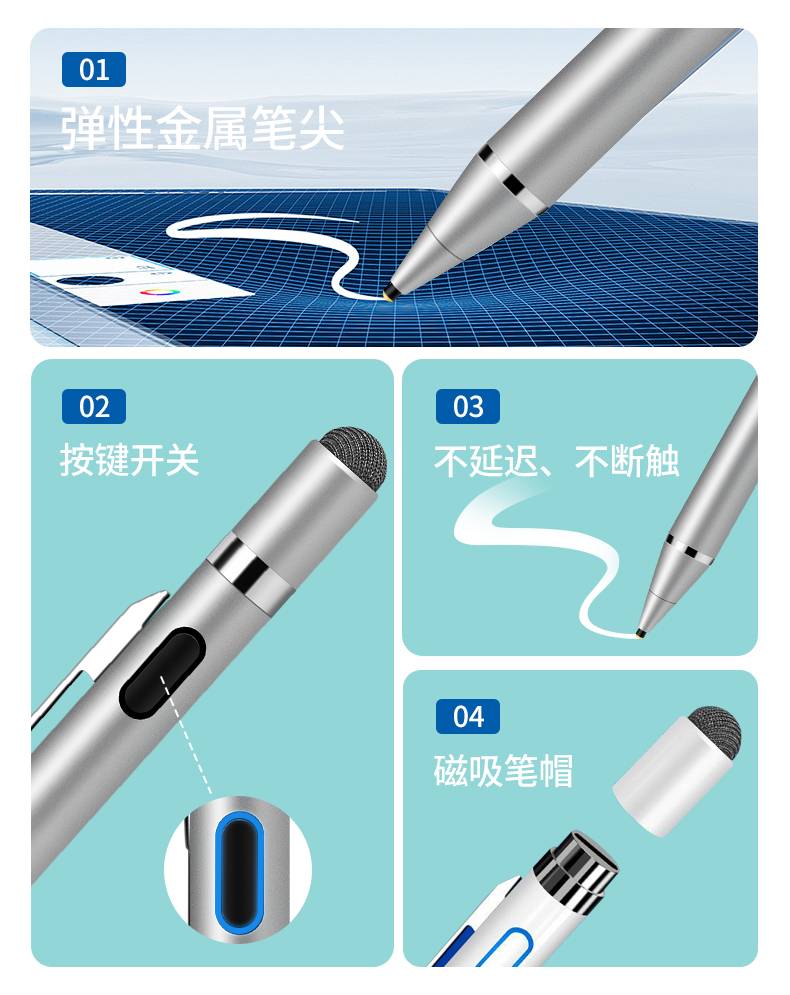 01
弹性金属笔尖

02
按键开关

03
不延迟、不断触

04
磁吸笔帽